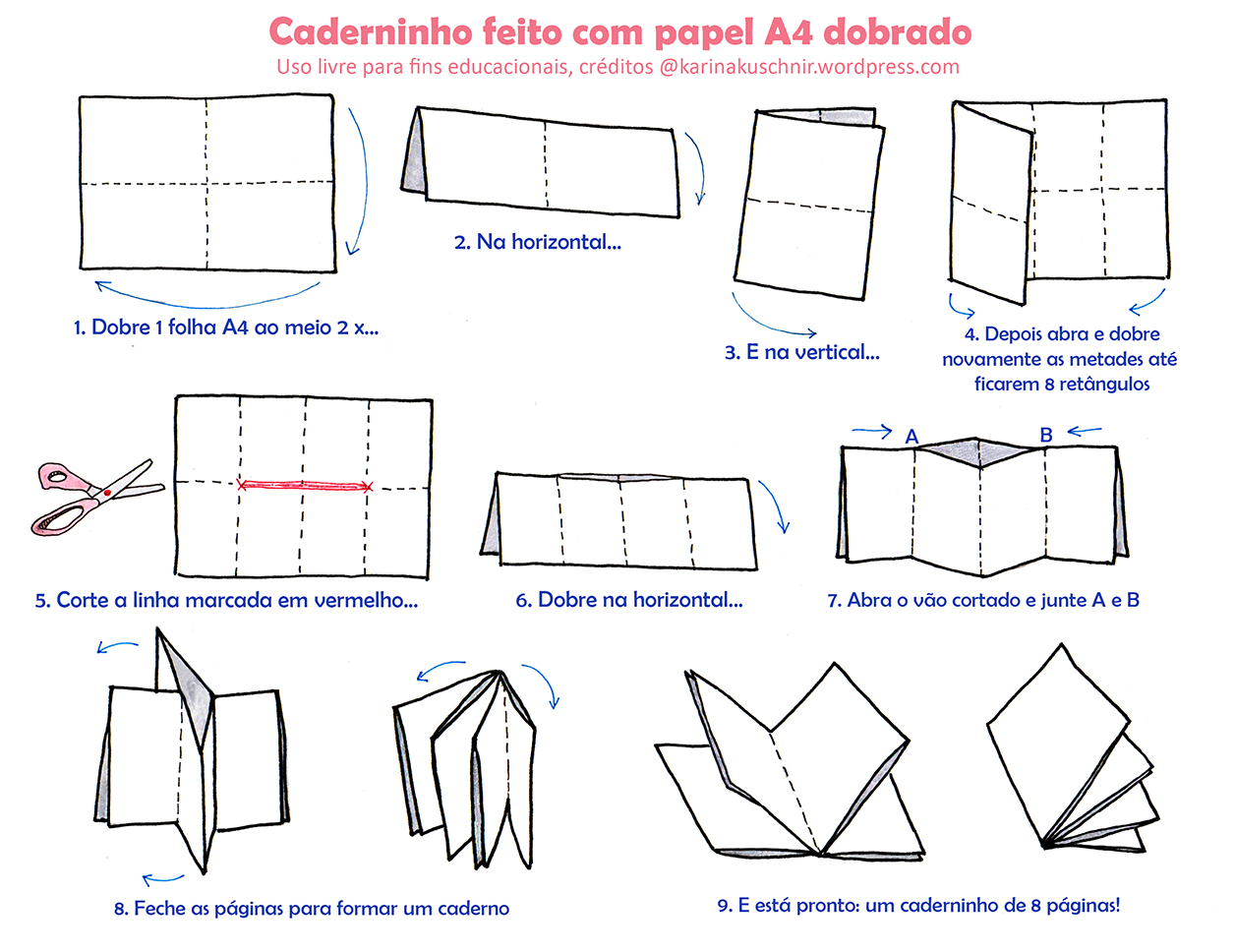 Caderninho feito com papel A4 dobrado
Uso livre para fins educacionais, créditos @karinakuschnir.wordpress.com

1. Dobre 1 folha A4 ao meio 2 x...

2. Na horizontal...

3. E na vertical...

4. Depois abra e dobre novamente as metades até ficarem 8 retângulos

5. Corte a linha marcada em vermelho...

6. Dobre na horizontal...

A B

7. Abra o vão cortado e junte A e B

8. Feche as páginas para formar um caderno

9. E está pronto: um caderninho de 8 páginas!